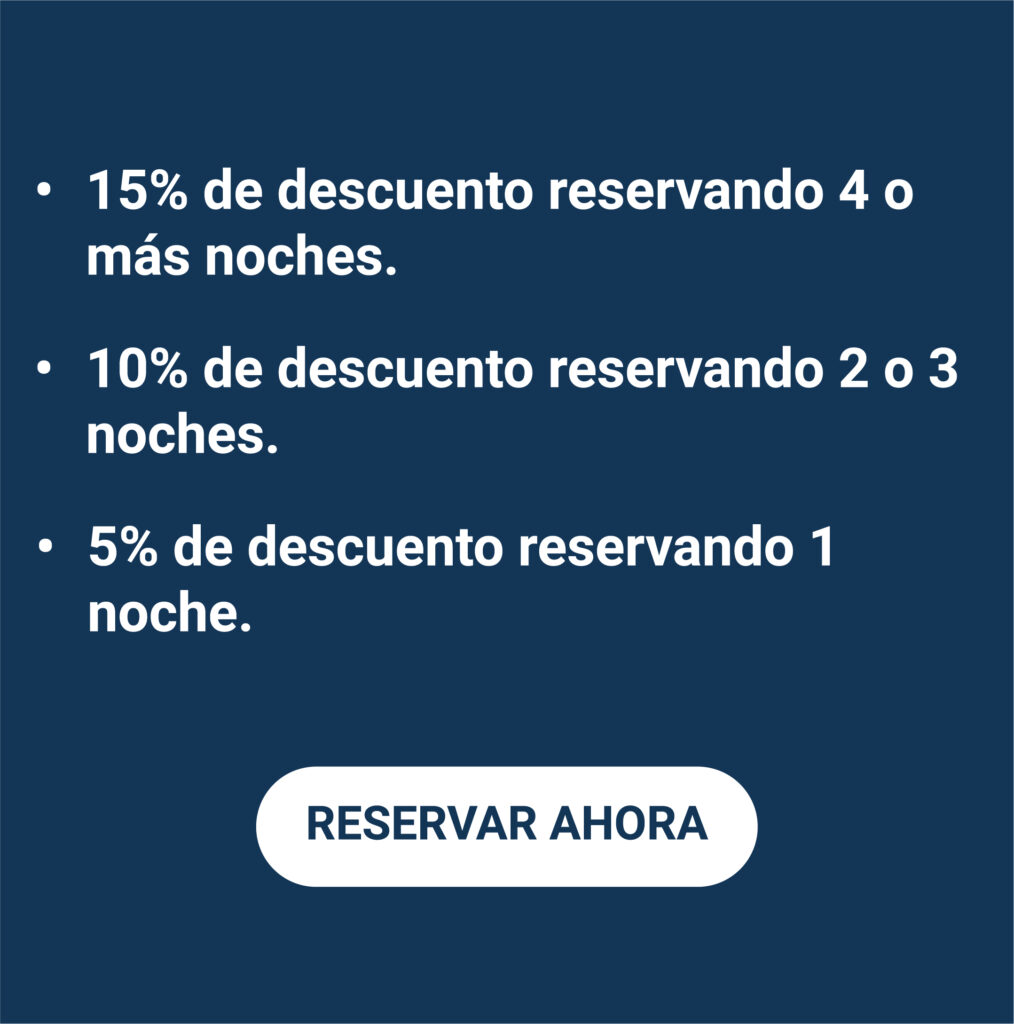 • 15% de descuento reservando 4 o más noches.

• 10% de descuento reservando 2 o 3 noches.

• 5% de descuento reservando 1 noche.

RESERVAR AHORA